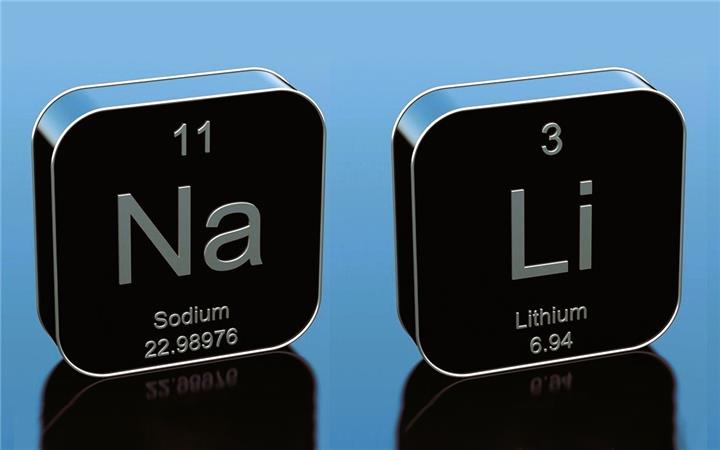 11
Na
Sodium
22.98976

3
Li
Lithium
6.94